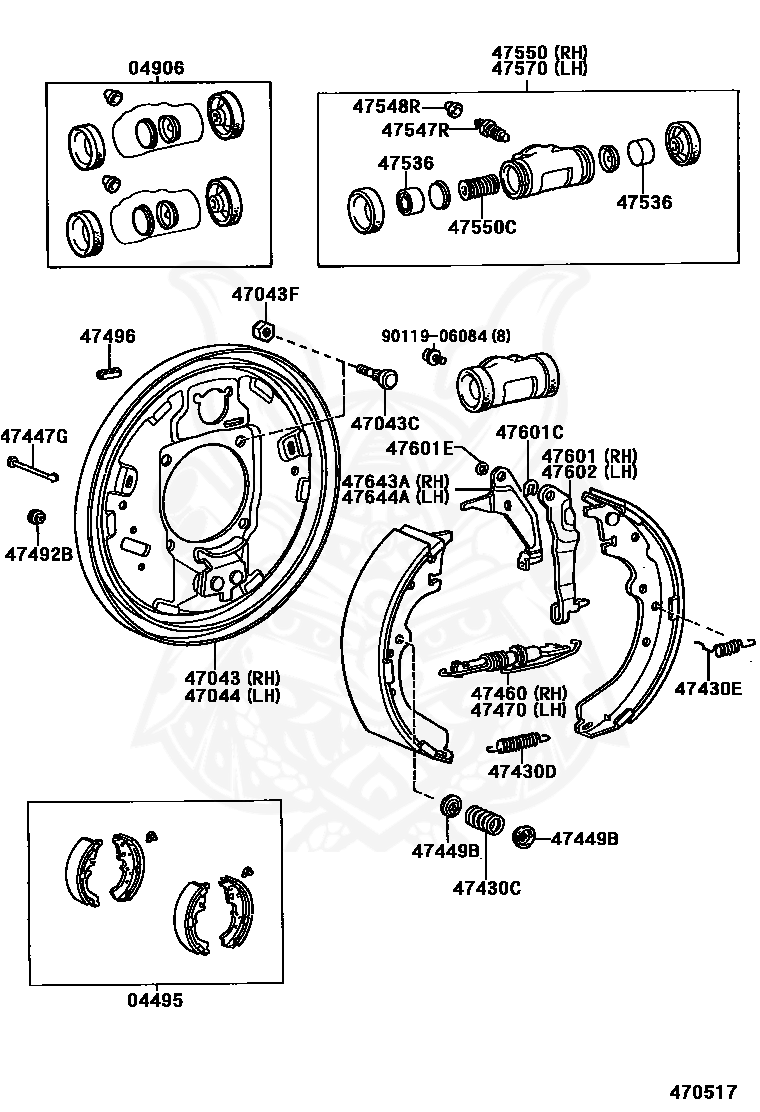 04906

47550 (RH)
47570 (LH)

47548R
47547R
47536
47550C
47536

47043F
47496
90119-06084 (8)
47043C
47447G
47601E
47601C
47601 (RH)
47602 (LH)
47643A (RH)
47644A (LH)
47492B

47043 (RH)
47044 (LH)

47460 (RH)
47470 (LH)
47430E
47430D

47449B
47449B
47430C

04495

470517